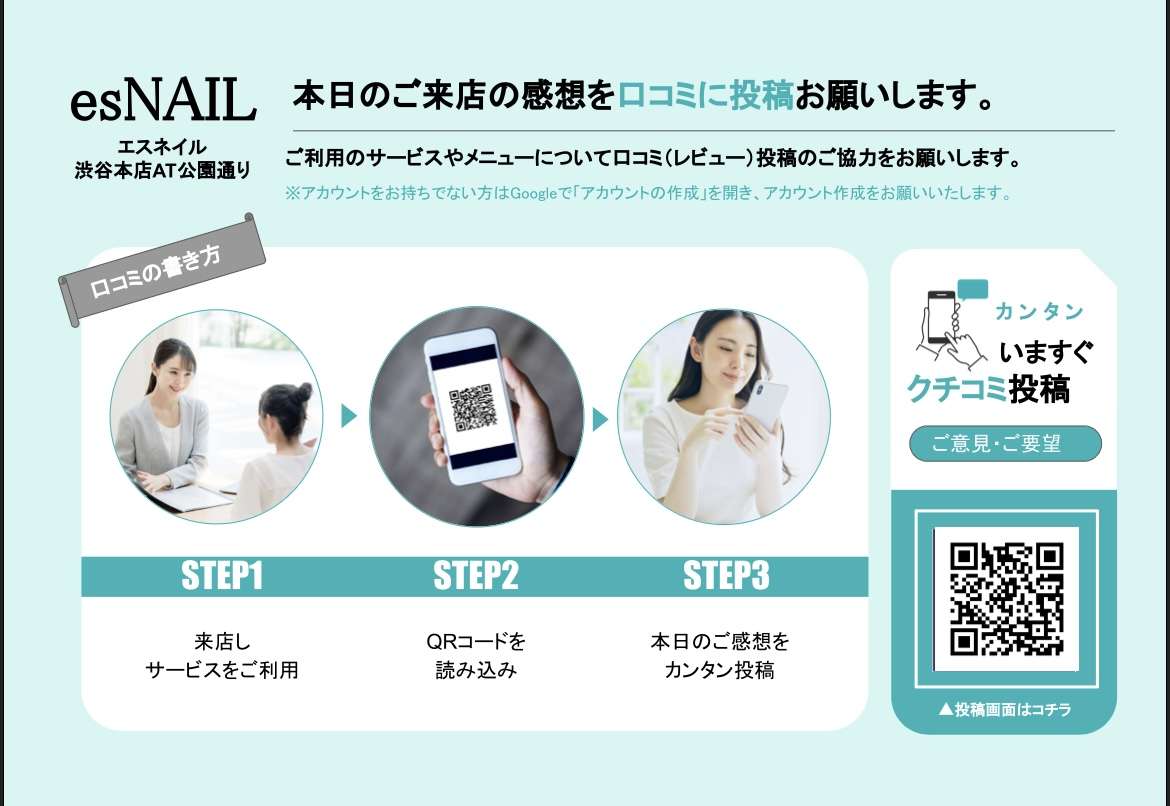 esNAIL
エスネイル
渋谷本店AT公園通り

本日のご来店の感想を口コミに投稿お願いします。

ご利用のサービスやメニューについて口コミ(レビュー)投稿のご協力をお願いします。
※アカウントをお持ちでない方はGoogleで「アカウントの作成」を開き、アカウント作成をお願いいたします。

口コミの書き方

STEP1
来店し
サービスをご利用

STEP2
QRコードを
読み込み

STEP3
本日のご感想を
カンタン投稿

カンタン
いますぐ
クチコミ投稿

ご意見・ご要望

▲投稿画面はコチラ